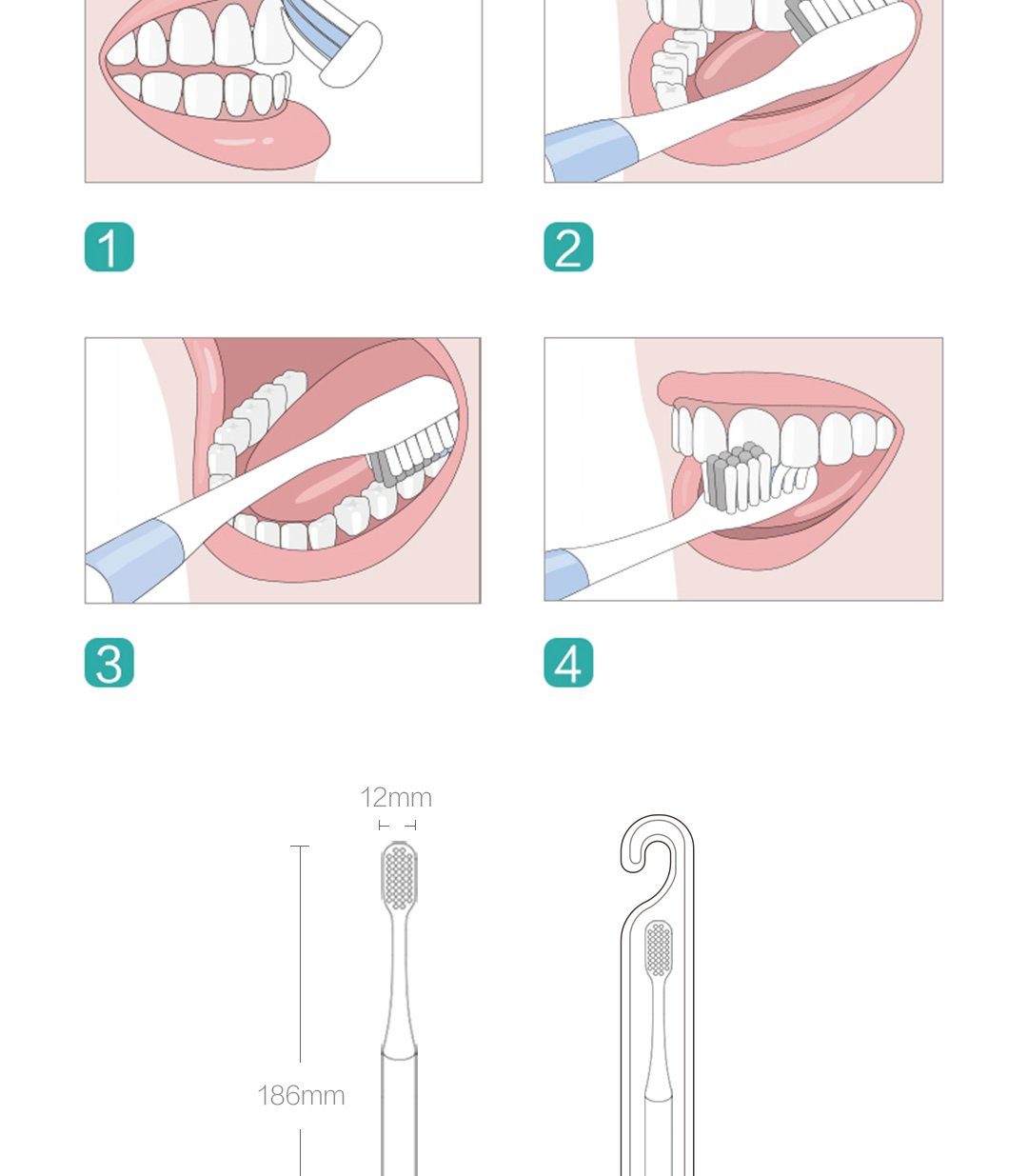 1

2

3

4

12mm

186mm