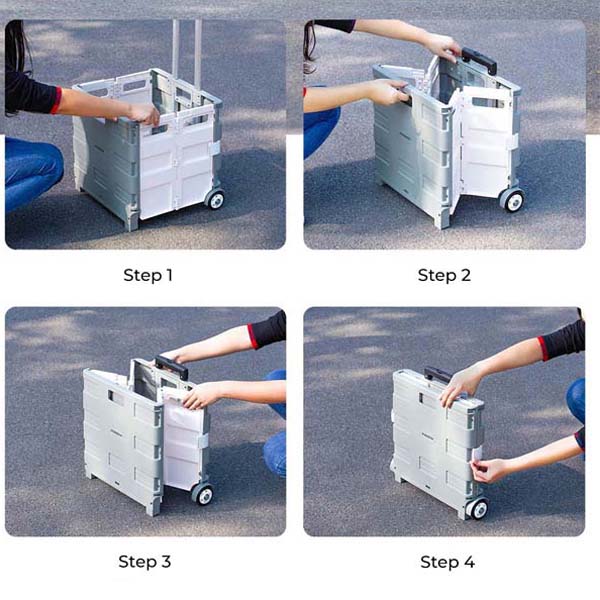 Step 1

Step 2

Step 3

Step 4