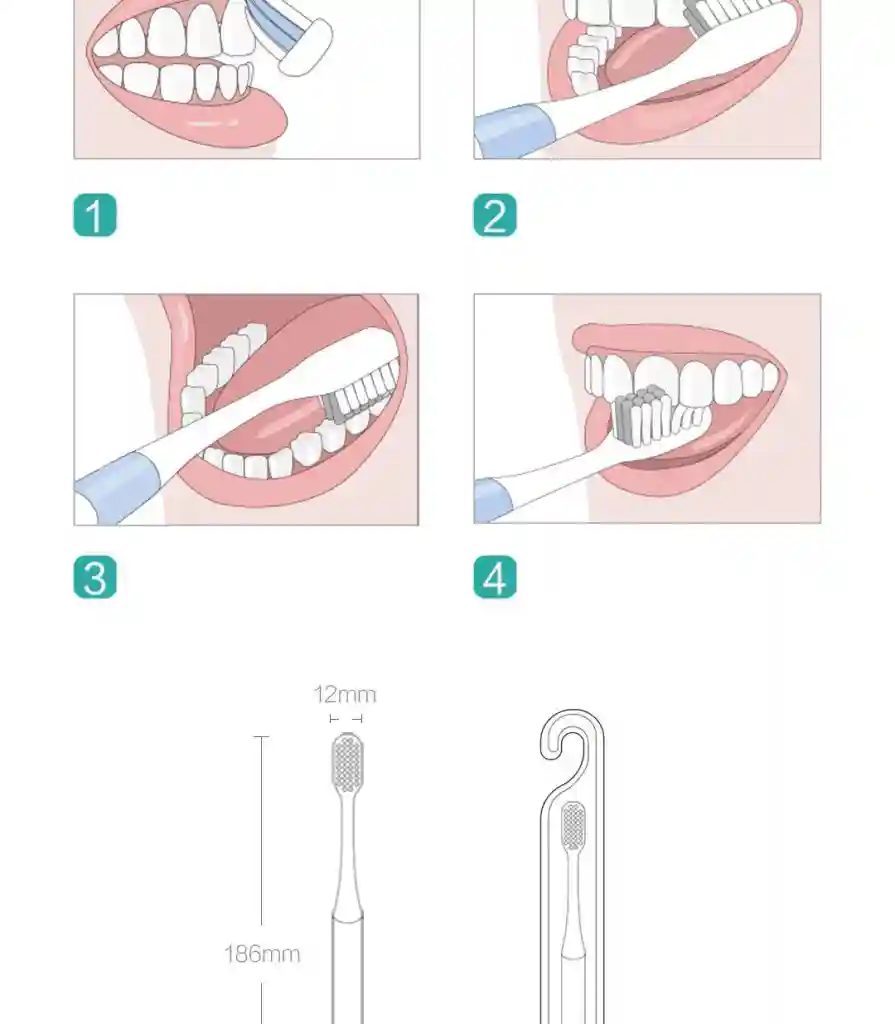 1

2

3

4

12mm

186mm