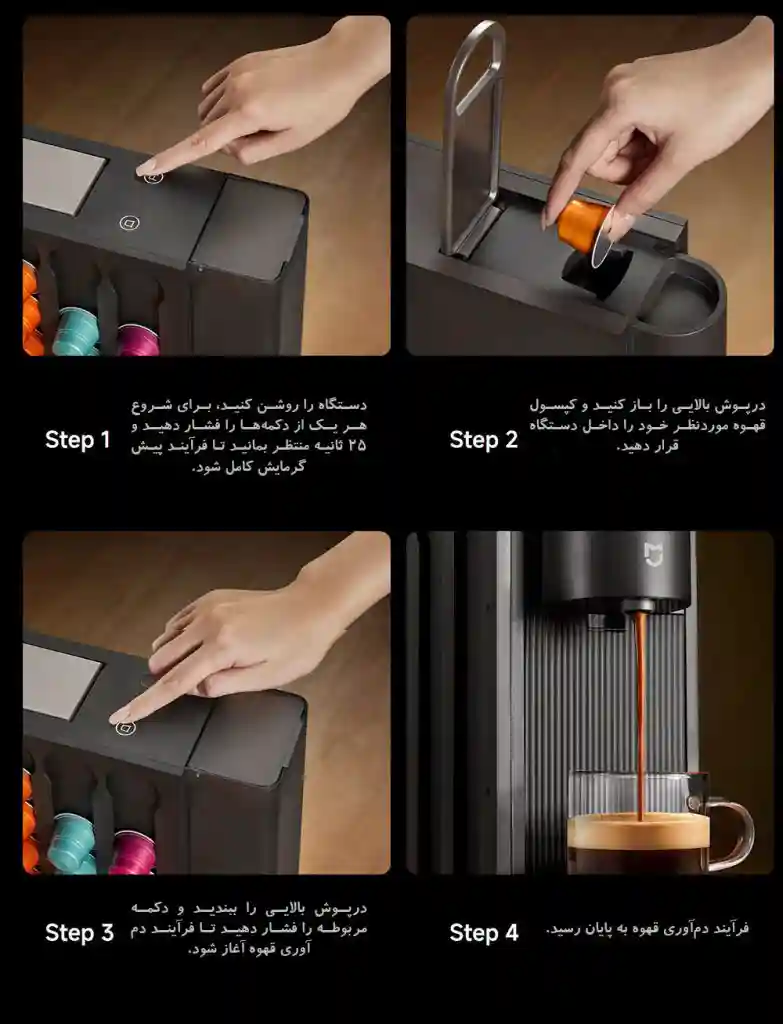 Step 1
دستگاه را روشن کنید، برای شروع هر یک از دکمه‌ها را فشار دهید و ۲۵ ثانیه منتظر بمانید تا فرآیند پیش گرمایش کامل شود.

Step 2
درپوش بالایی را باز کنید و کپسول قهوه موردنظر خود را داخل دستگاه قرار دهید.

Step 3
درپوش بالایی را ببندید و دکمه مربوطه را فشار دهید تا فرآیند دم آوری قهوه آغاز شود.

Step 4
فرآیند دم‌آوری قهوه به پایان رسید.