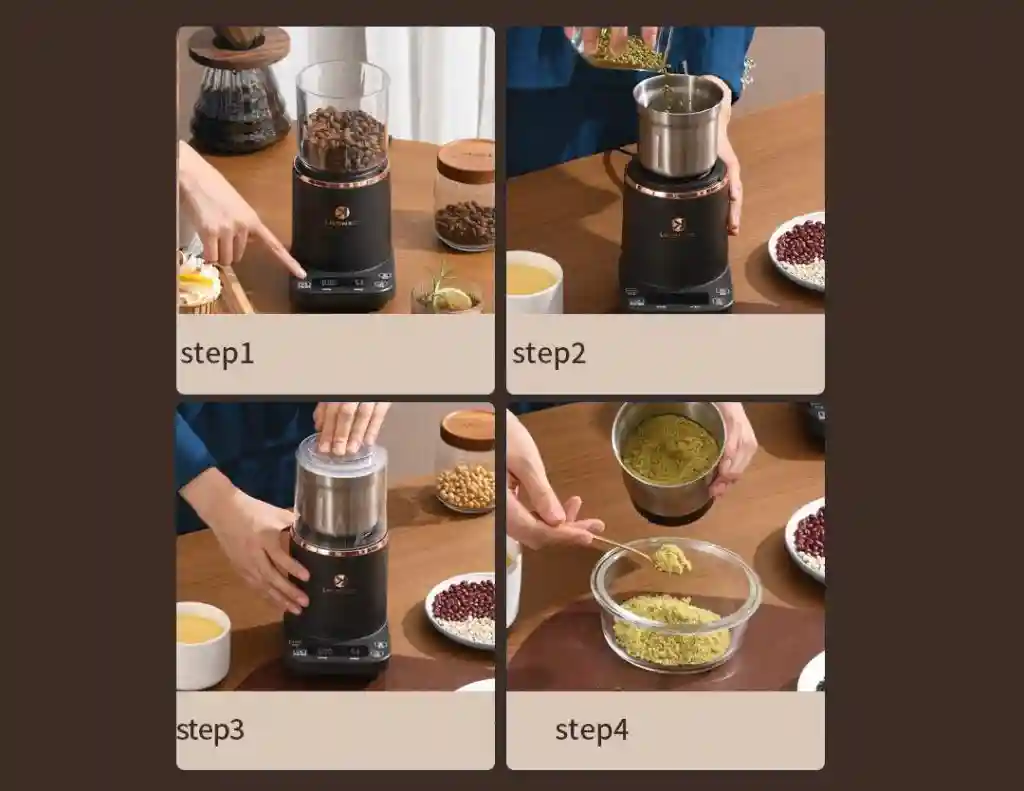 step1

step2

step3

step4